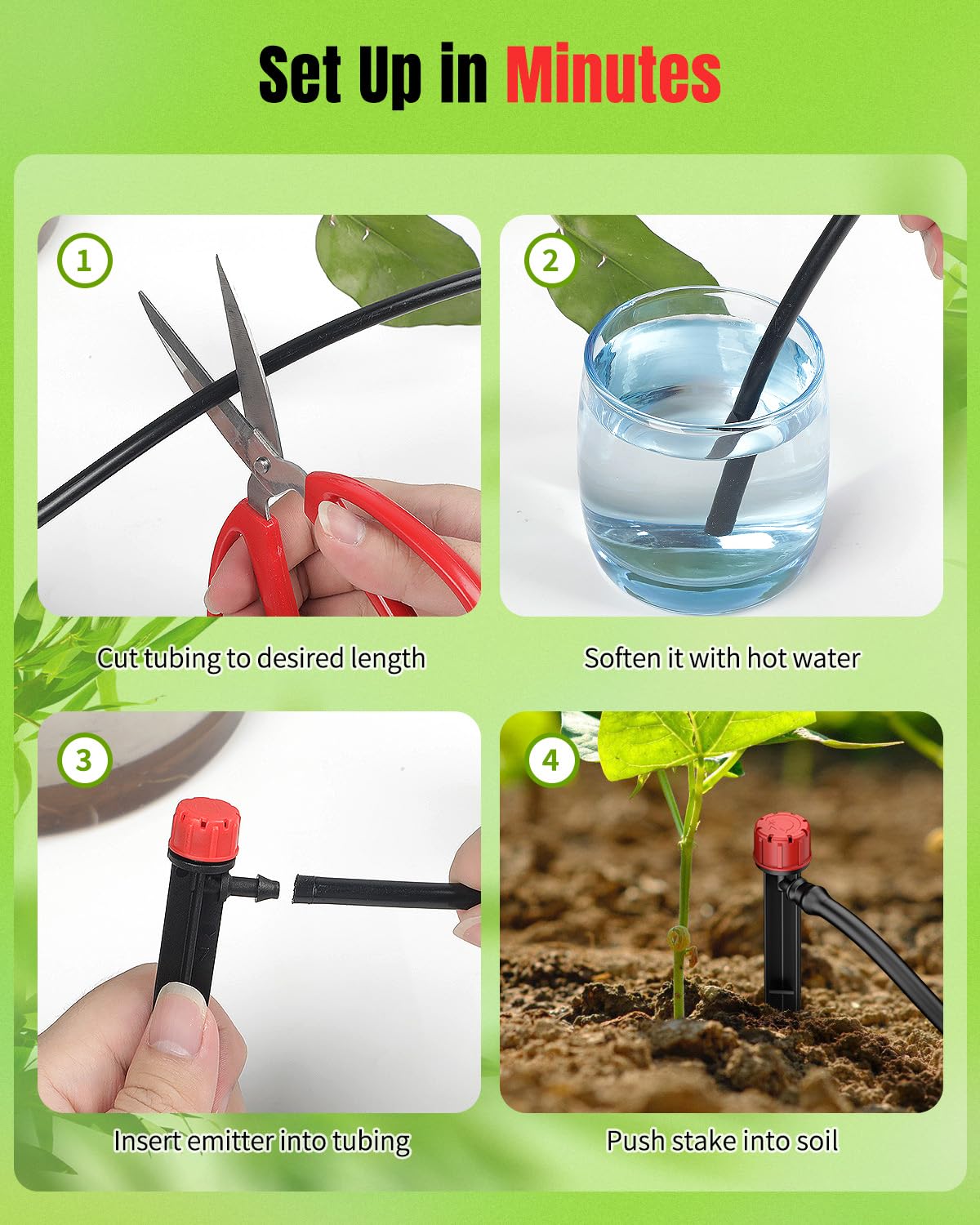 Set Up in Minutes

1

Cut tubing to desired length

2

Soften it with hot water

3

Insert emitter into tubing

4

Push stake into soil