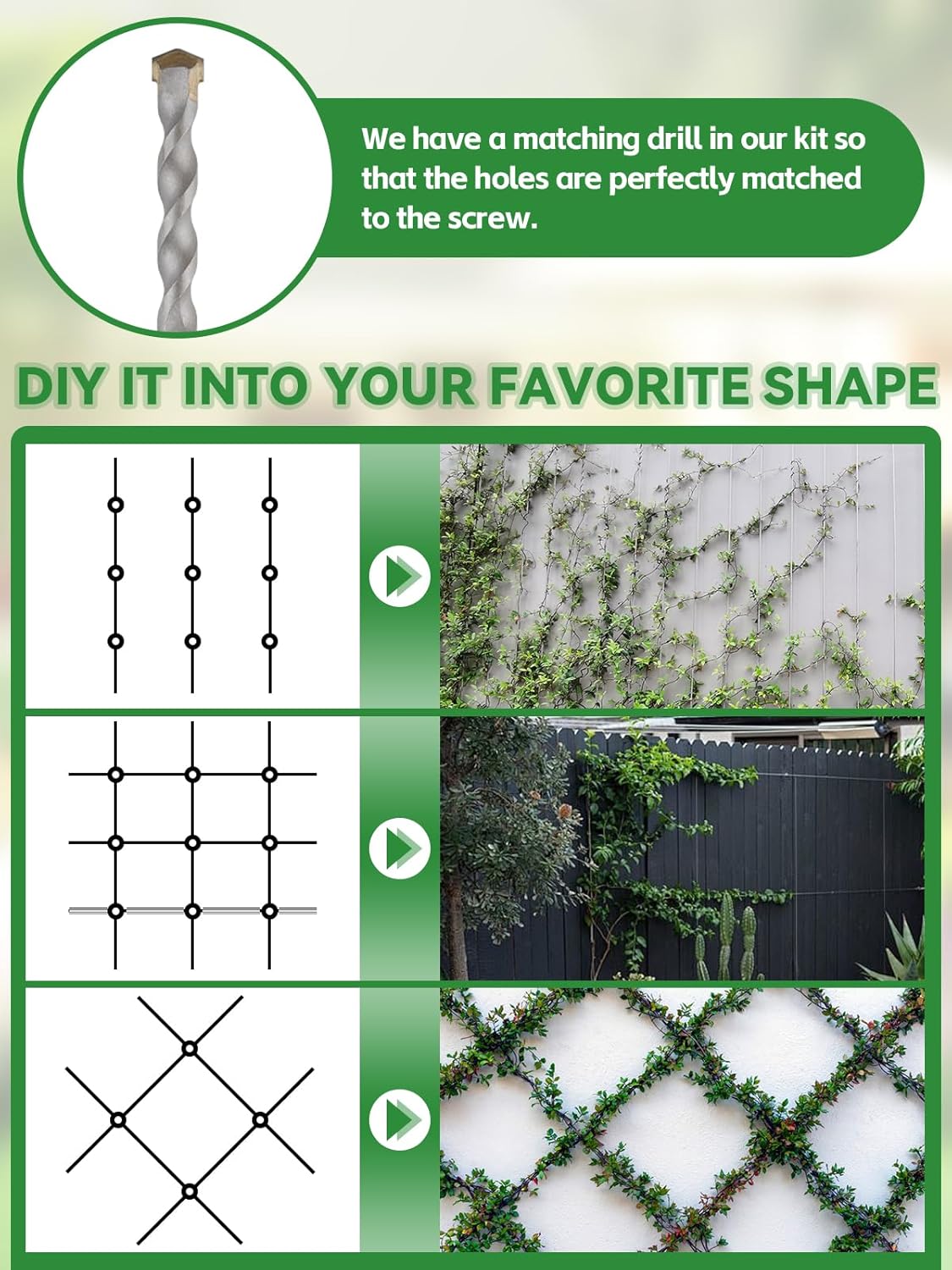 We have a matching drill in our kit so that the holes are perfectly matched to the screw.

DIY IT INTO YOUR FAVORITE SHAPE