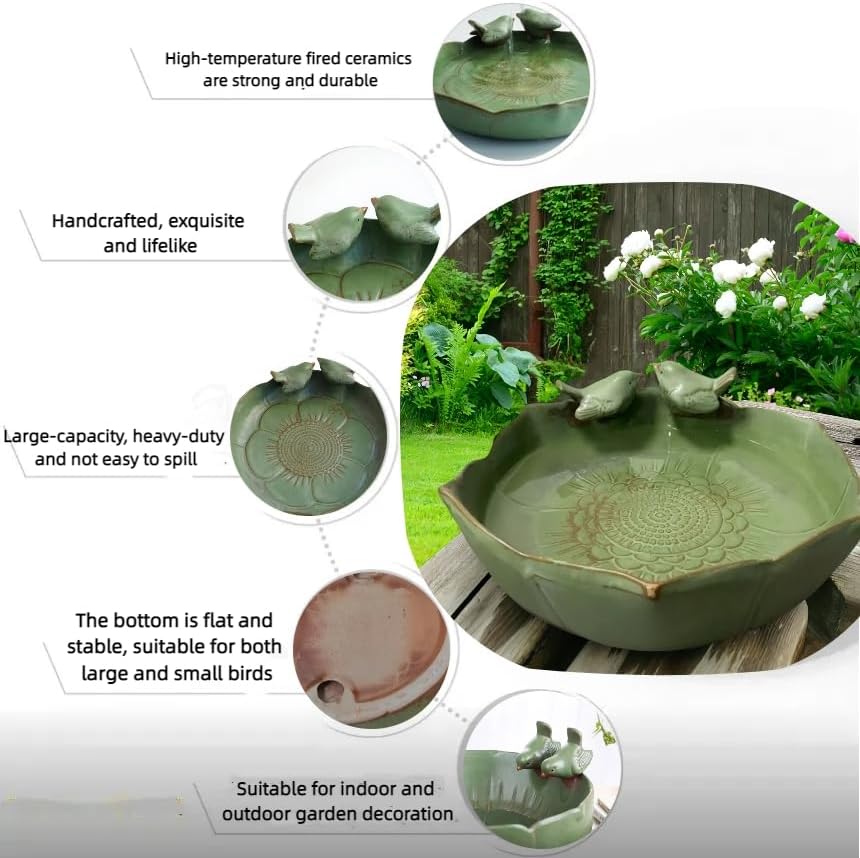 High-temperature fired ceramics are strong and durable

Handcrafted, exquisite and lifelike

Large-capacity, heavy-duty and not easy to spill

The bottom is flat and stable, suitable for both large and small birds

Suitable for indoor and outdoor garden decoration