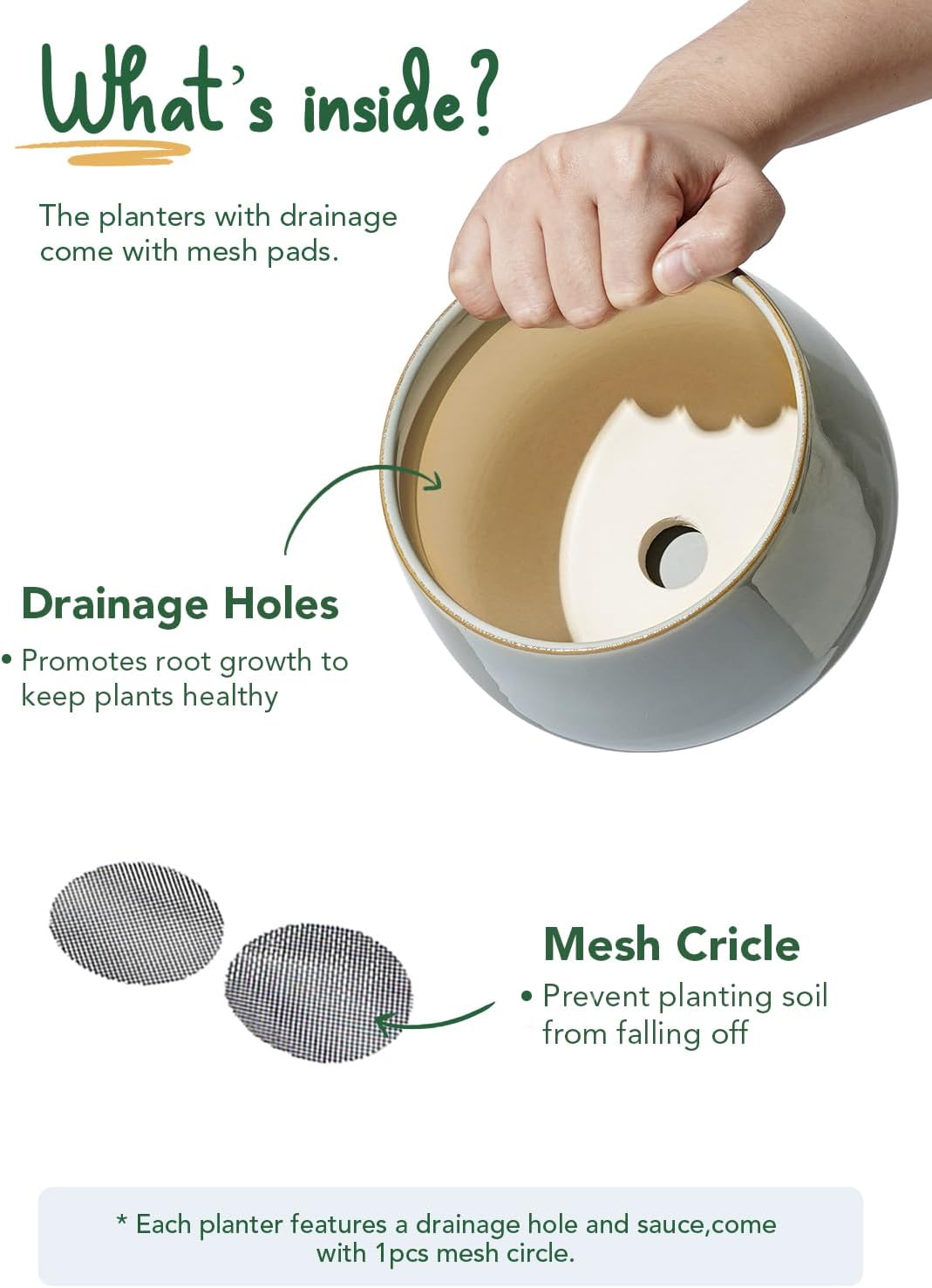 What's inside?

The planters with drainage come with mesh pads.

Drainage Holes

• Promotes root growth to keep plants healthy

Mesh Cricle

• Prevent planting soil from falling off

* Each planter features a drainage hole and sauce,come with 1pcs mesh circle.